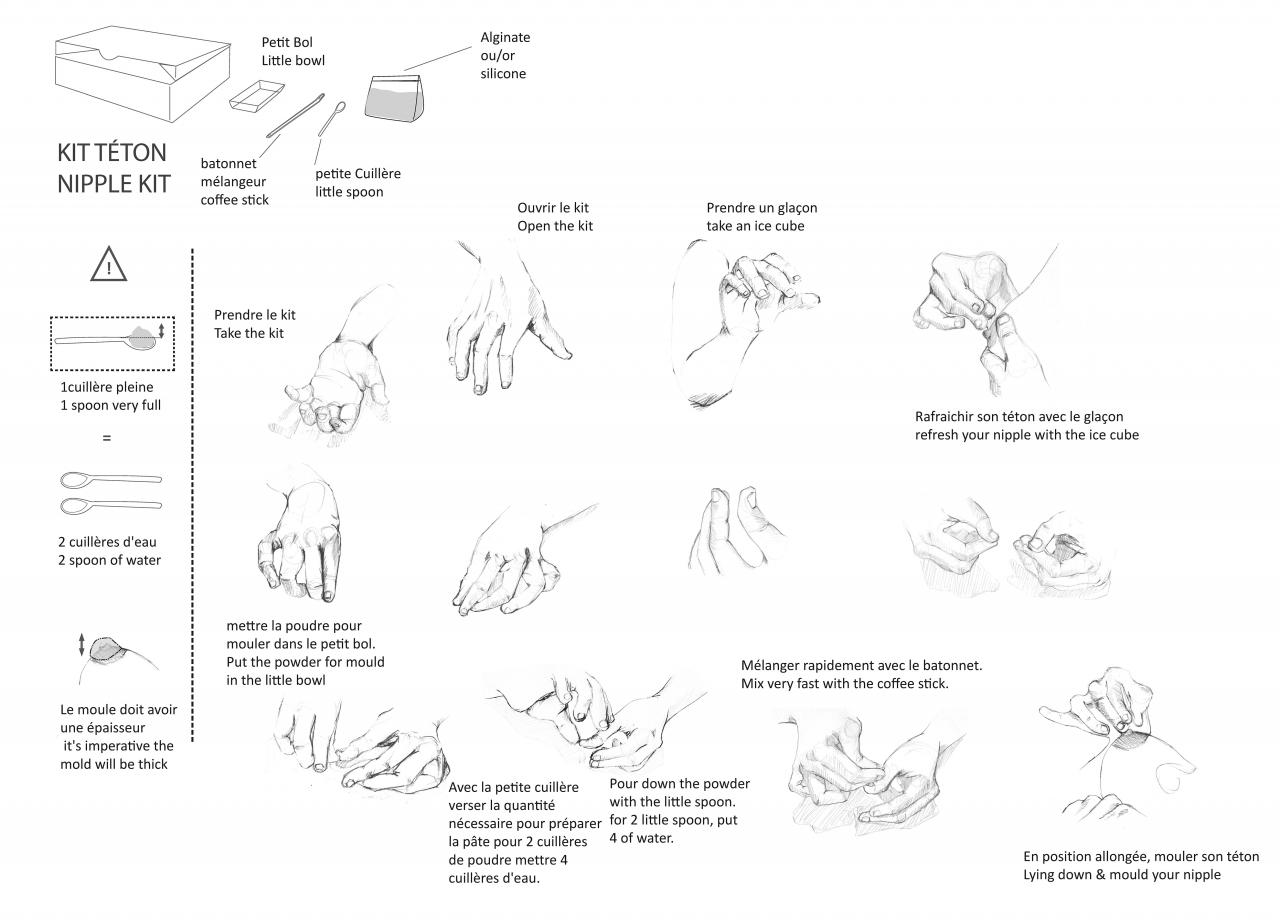 Petit Bol
Little bowl

Alginate
ou/or
silicone

KIT TÉTON
NIPPLE KIT

batonnet
mélangeur
coffee stick

petite Cuillère
little spoon

!

1cuillère pleine
1 spoon very full

=

2 cuillères d'eau
2 spoon of water

Le moule doit avoir une épaisseur
it's imperative the mold will be thick

Prendre le kit
Take the kit

Ouvrir le kit
Open the kit

Prendre un glaçon
take an ice cube

Rafraichir son téton avec le glaçon
refresh your nipple with the ice cube

mettre la poudre pour mouler dans le petit bol.
Put the powder for mould in the little bowl

Avec la petite cuillère verser la quantité nécessaire pour préparer la pâte pour 2 cuillères de poudre mettre 4 cuillères d'eau.

Pour down the powder with the little spoon. for 2 little spoon, put 4 of water.

Mélanger rapidement avec le batonnet.
Mix very fast with the coffee stick.

En position allongée, mouler son téton
Lying down & mould your nipple